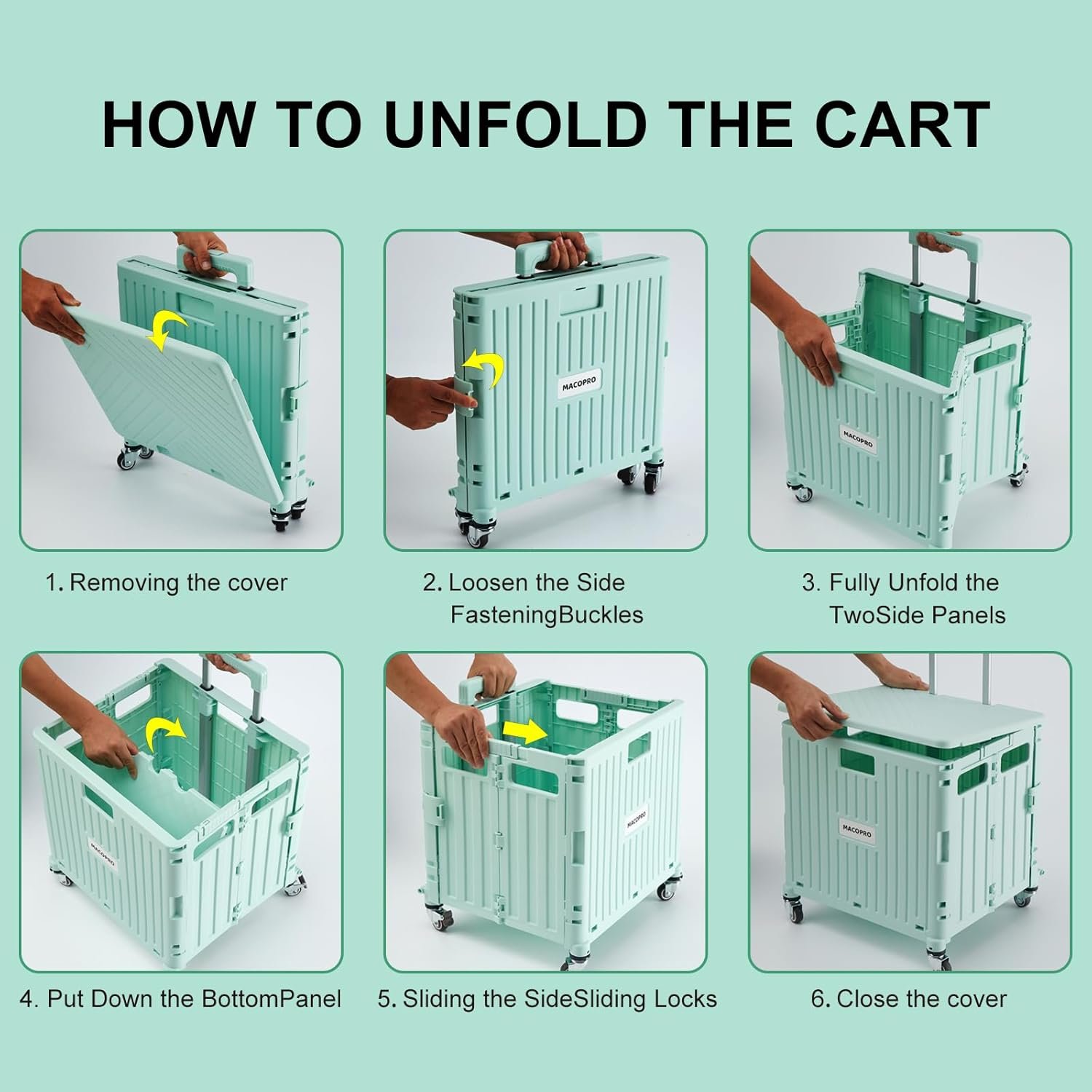 HOW TO UNFOLD THE CART

MACOPRO

MACOPRO

1. Removing the cover

2. Loosen the Side FasteningBuckles

3. Fully Unfold the TwoSide Panels

MACOPRO

MACOPRO

MACOPRO

4. Put Down the BottomPanel

5. Sliding the SideSliding Locks

6. Close the cover