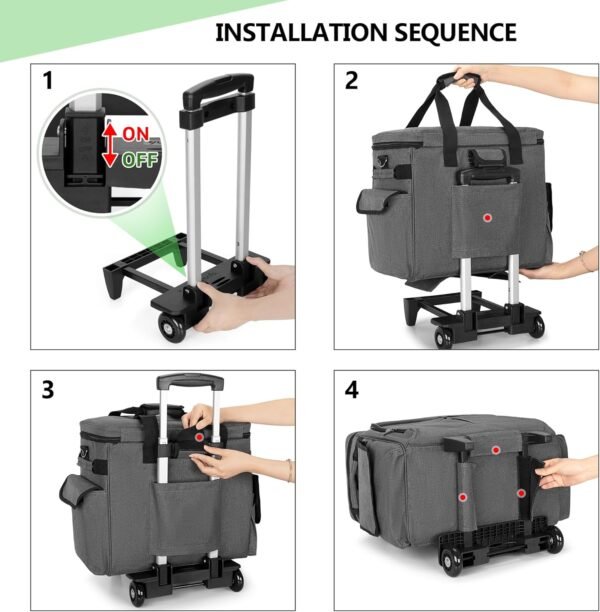 INSTALLATION SEQUENCE

1

ON
OFF

2

3

4