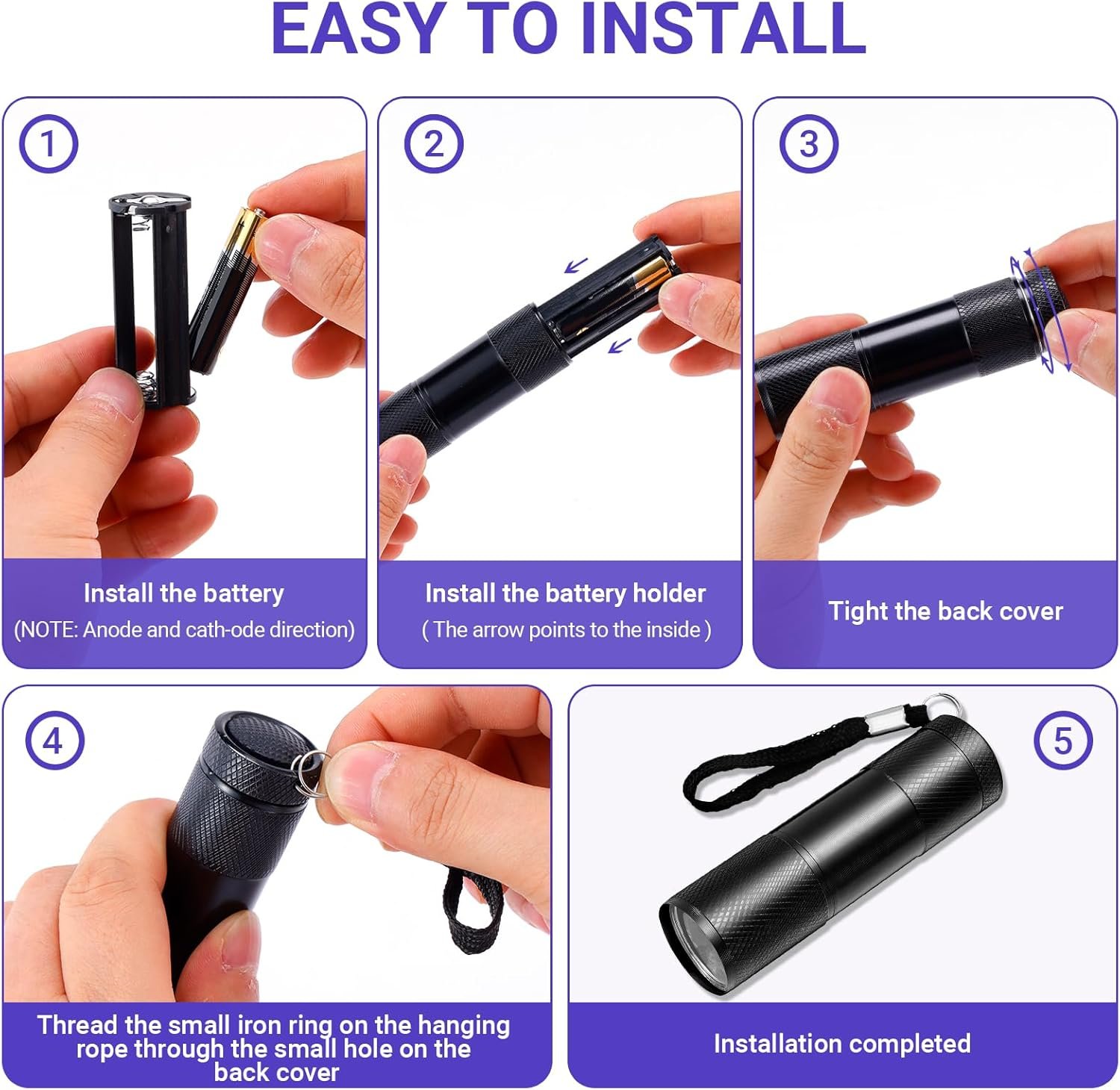 EASY TO INSTALL

1

Install the battery
(NOTE: Anode and cath-ode direction)

2

Install the battery holder
( The arrow points to the inside )

3

Tight the back cover

4

Thread the small iron ring on the hanging rope through the small hole on the back cover

5

Installation completed