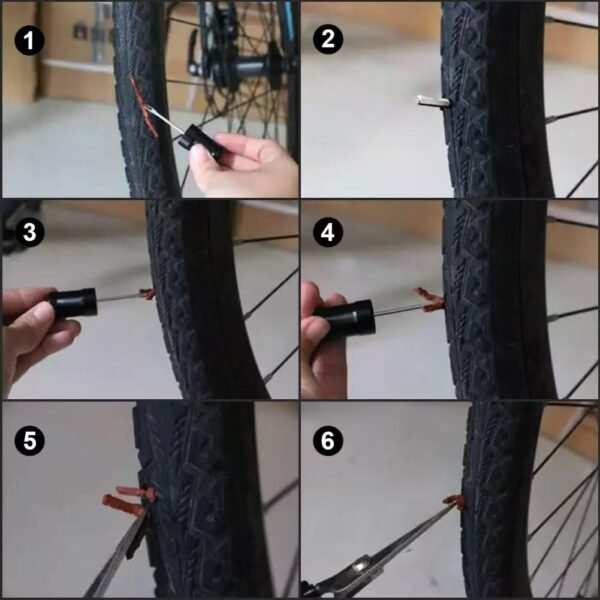 1

2

3

4

5

6