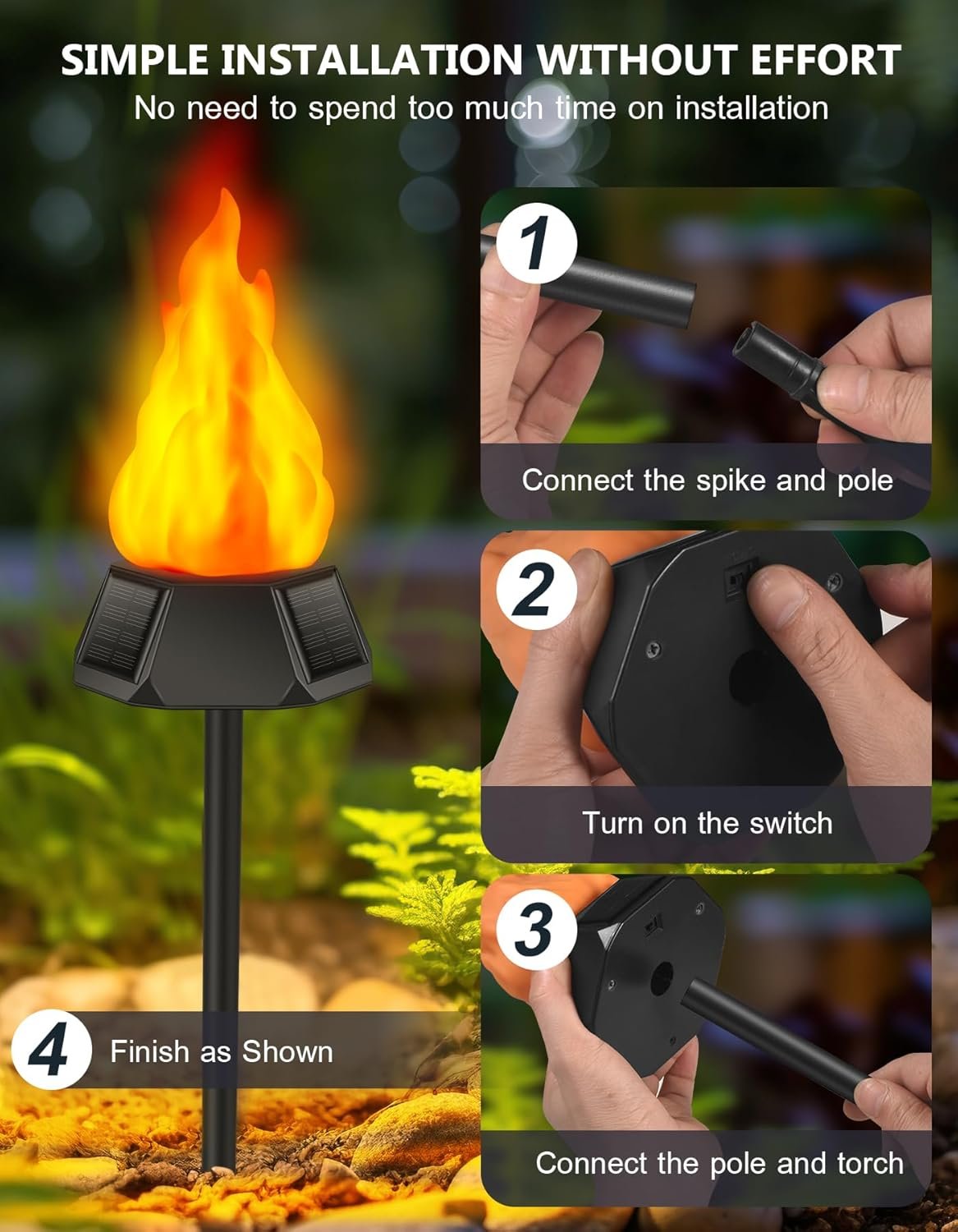 SIMPLE INSTALLATION WITHOUT EFFORT
No need to spend too much time on installation

1
Connect the spike and pole

2
Turn on the switch

3
Connect the pole and torch

4
Finish as Shown